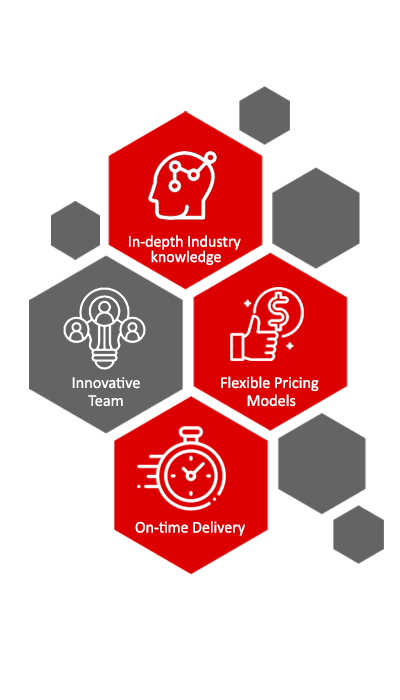 In-depth Industry knowledge

Innovative Team

Flexible Pricing Models

On-time Delivery