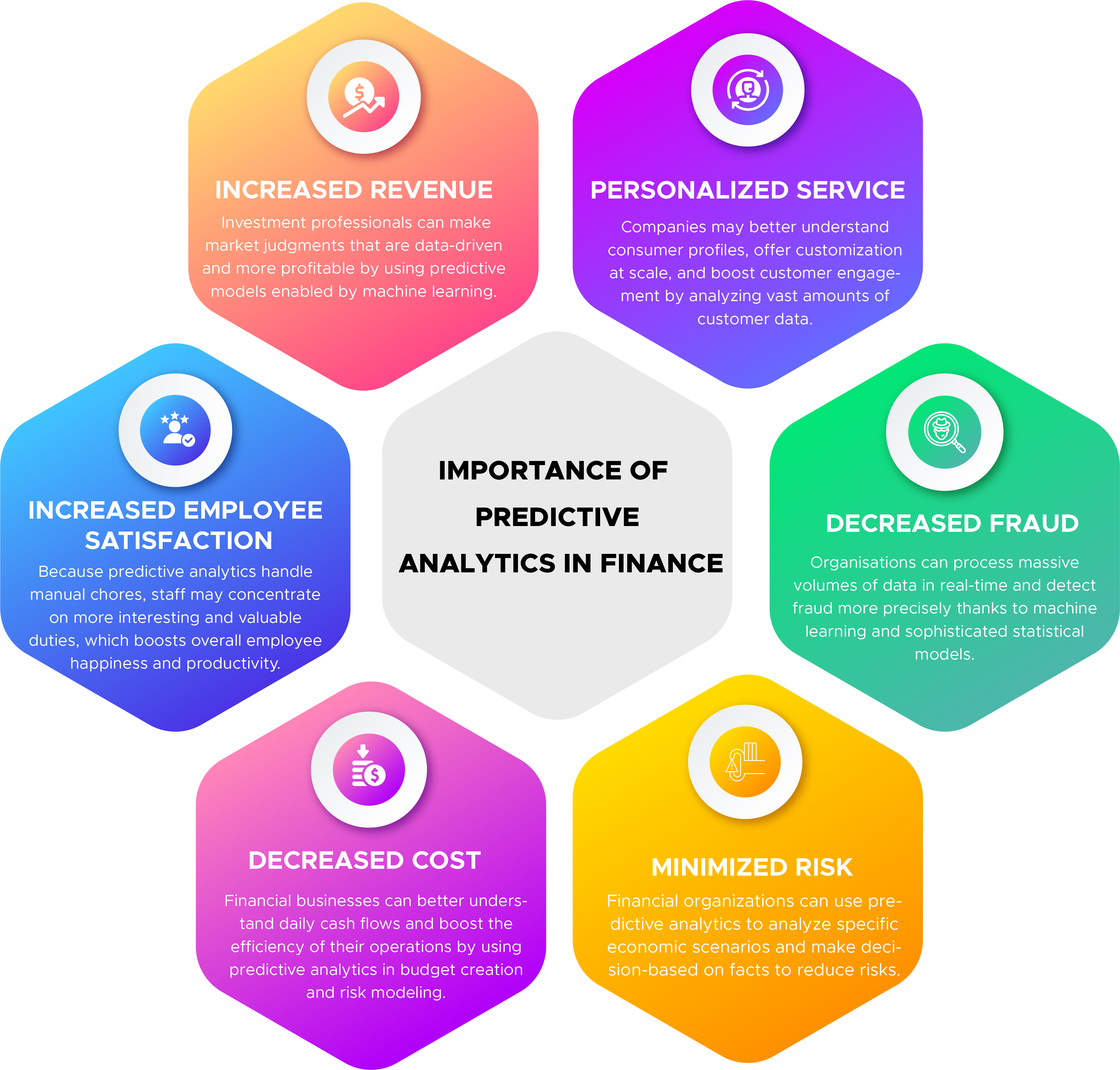 INCREASED REVENUE
Investment professionals can make market judgments that are data-driven and more profitable by using predictive models enabled by machine learning.

PERSONALIZED SERVICE
Companies may better understand consumer profiles, offer customization at scale, and boost customer engagement by analyzing vast amounts of customer data.

INCREASED EMPLOYEE SATISFACTION
Because predictive analytics handle manual chores, staff may concentrate on more interesting and valuable duties, which boosts overall employee happiness and productivity.

IMPORTANCE OF PREDICTIVE ANALYTICS IN FINANCE

DECREASED FRAUD
Organisations can process massive volumes of data in real-time and detect fraud more precisely thanks to machine learning and sophisticated statistical models.

DECREASED COST
Financial businesses can better understand daily cash flows and boost the efficiency of their operations by using predictive analytics in budget creation and risk modeling.

MINIMIZED RISK
Financial organizations can use predictive analytics to analyze specific economic scenarios and make decision-based on facts to reduce risks.